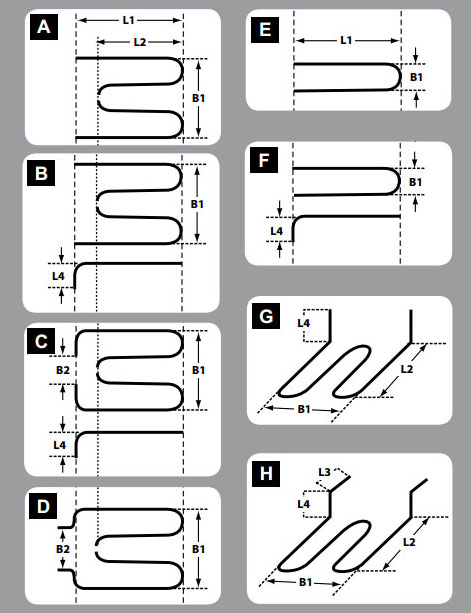 A
L1
L2
B1

B
B1
L4

C
B2
B1
L4

D
B2
B1

E
L1
B1

F
B1
L4

G
L4
L2
B1

H
L3
L4
L2
B1